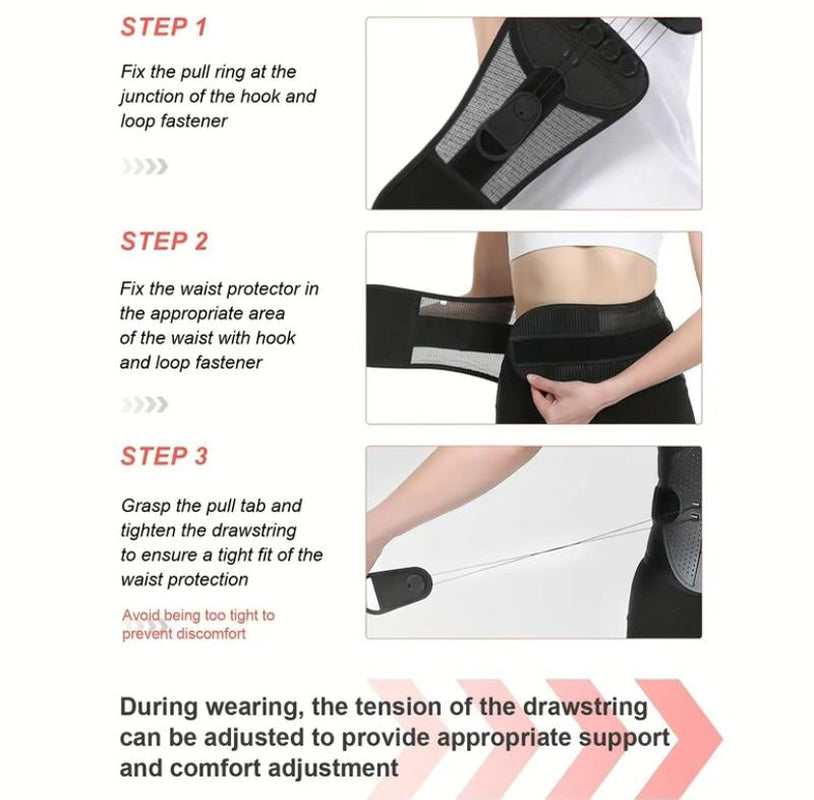 STEP 1

Fix the pull ring at the junction of the hook and loop fastener

STEP 2

Fix the waist protector in the appropriate area of the waist with hook and loop fastener

STEP 3

Grasp the pull tab and tighten the drawstring to ensure a tight fit of the waist protection

Avoid being too tight to prevent discomfort

During wearing, the tension of the drawstring can be adjusted to provide appropriate support and comfort adjustment