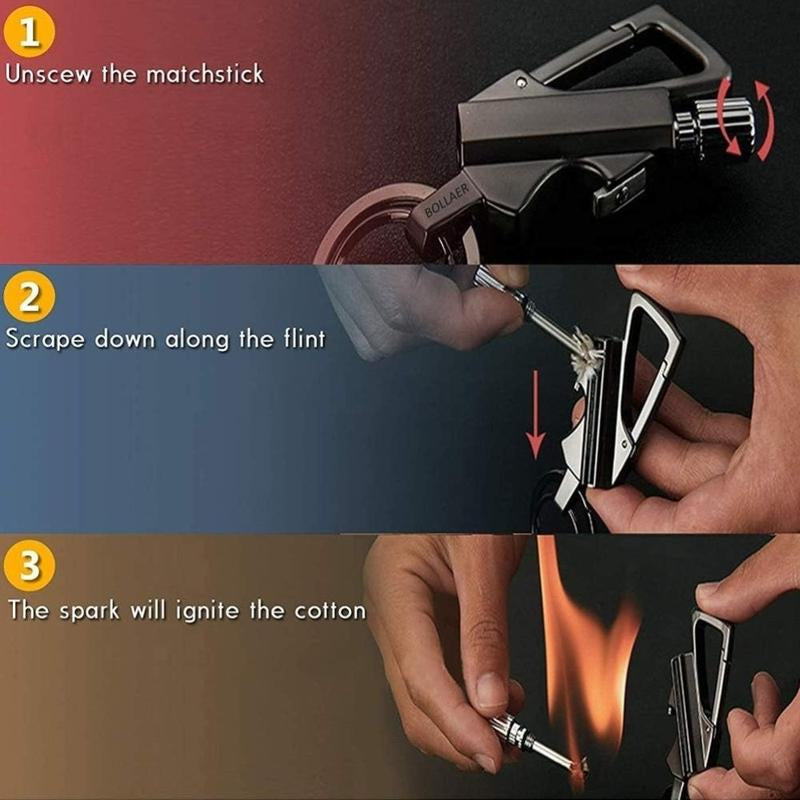 1
Unscew the matchstick

BOLLAER

2
Scrape down along the flint

3
The spark will ignite the cotton